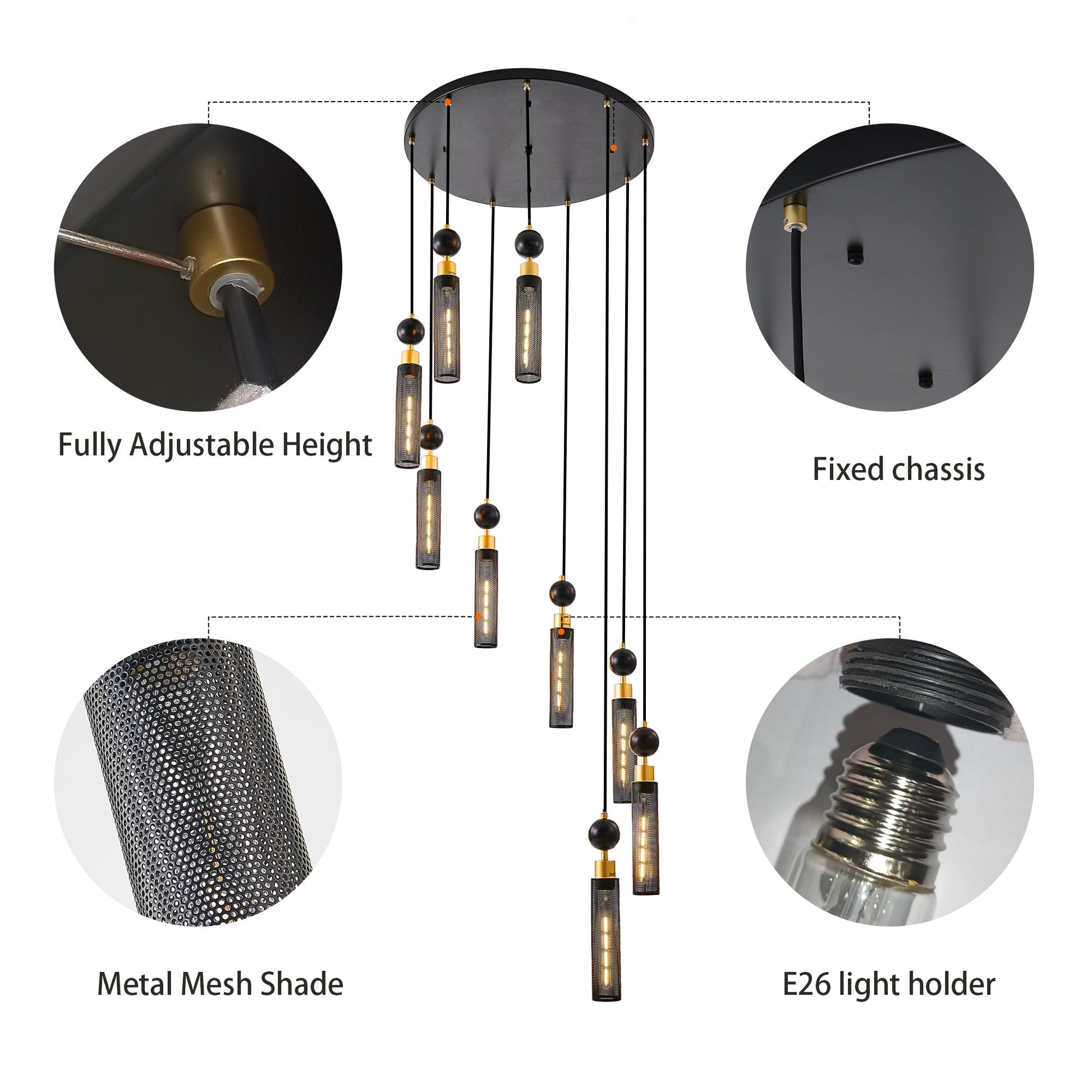 Fully Adjustable Height

Fixed chassis

Metal Mesh Shade

E26 light holder